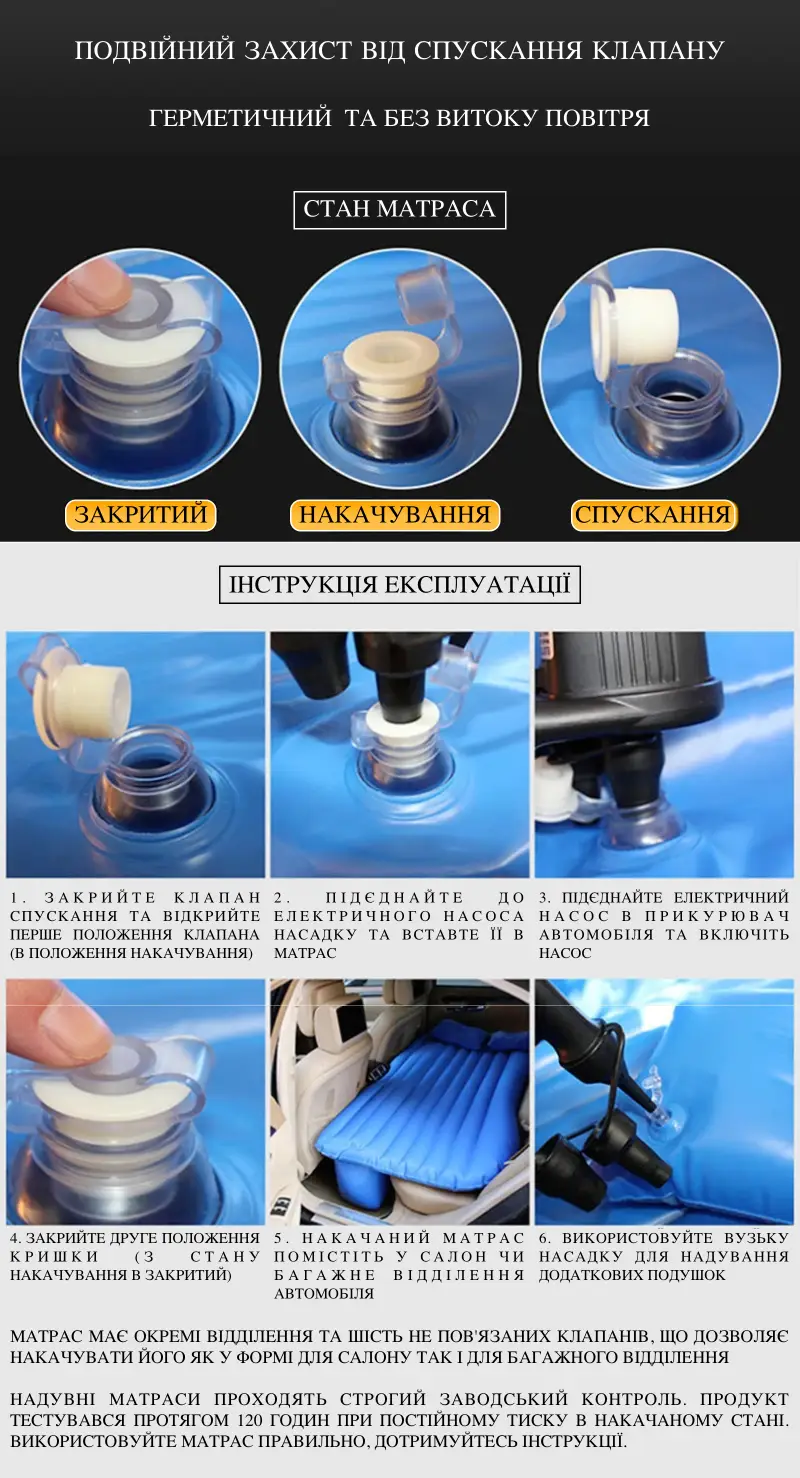 ПОДВІЙНИЙ ЗАХИСТ ВІД СПУСКАННЯ КЛАПАНУ

ГЕРМЕТИЧНИЙ ТА БЕЗ ВИТОКУ ПОВІТРЯ

СТАН МАТРАСА

ЗАКРИТИЙ

НАКАЧУВАННЯ

СПУСКАННЯ

ІНСТРУКЦІЯ ЕКСПЛУАТАЦІЇ

1. ЗАКРИЙТЕ КЛАПАН СПУСКАННЯ ТА ВІДКРИЙТЕ ПЕРШЕ ПОЛОЖЕННЯ КЛАПАНА (В ПОЛОЖЕННЯ НАКАЧУВАННЯ)

2. ПІДЄДНАЙТЕ ДО ЕЛЕКТРИЧНОГО НАСОСА НАСАДКУ ТА ВСТАВТЕ ЇЇ В МАТРАС

3. ПІДЄДНАЙТЕ ЕЛЕКТРИЧНИЙ НАСОС В ПРИКУРЮВАЧ АВТОМОБІЛЯ ТА ВКЛЮЧІТЬ НАСОС

4. ЗАКРИЙТЕ ДРУГЕ ПОЛОЖЕННЯ КРИШКИ (З СТАНУ НАКАЧУВАННЯ В ЗАКРИТИЙ)

5. НАКАЧАНИЙ МАТРАС ПОМІСТІТЬ У САЛОН ЧИ БАГАЖНЕ ВІДДІЛЕННЯ АВТОМОБІЛЯ

6. ВИКОРИСТОВУЙТЕ ВУЗЬКУ НАСАДКУ ДЛЯ НАДУВАННЯ ДОДАТКОВИХ ПОДУШОК

МАТРАС МАЄ ОКРЕМІ ВІДДІЛЕННЯ ТА ШІСТЬ НЕ ПОВ'ЯЗАНИХ КЛАПАНІВ, ЩО ДОЗВОЛЯЄ НАКАЧУВАТИ ЙОГО ЯК У ФОРМІ ДЛЯ САЛОНУ ТАК І ДЛЯ БАГАЖНОГО ВІДДІЛЕННЯ

НАДУВНІ МАТРАСИ ПРОХОДЯТЬ СТРОГИЙ ЗАВОДСЬКИЙ КОНТРОЛЬ. ПРОДУКТ ТЕСТУВАВСЯ ПРОТЯГОМ 120 ГОДИН ПРИ ПОСТІЙНОМУ ТИСКУ В НАКАЧАНОМУ СТАНІ. ВИКОРИСТОВУЙТЕ МАТРАС ПРАВИЛЬНО, ДОТРИМУЙТЕСЬ ІНСТРУКЦІЇ.